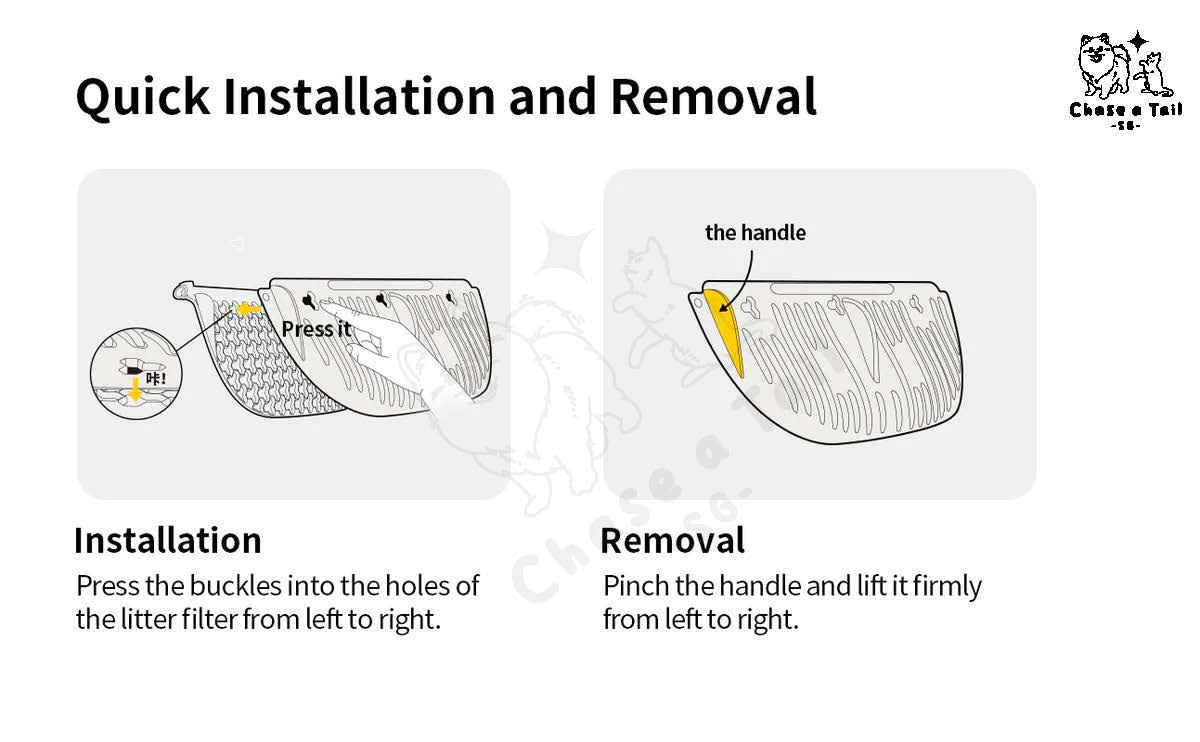 Quick Installation and Removal

Chase a Tail
-SG-

Press it

咔!

the handle

Chase a Tail
-SG-

Installation
Press the buckles into the holes of the litter filter from left to right.

Removal
Pinch the handle and lift it firmly from left to right.