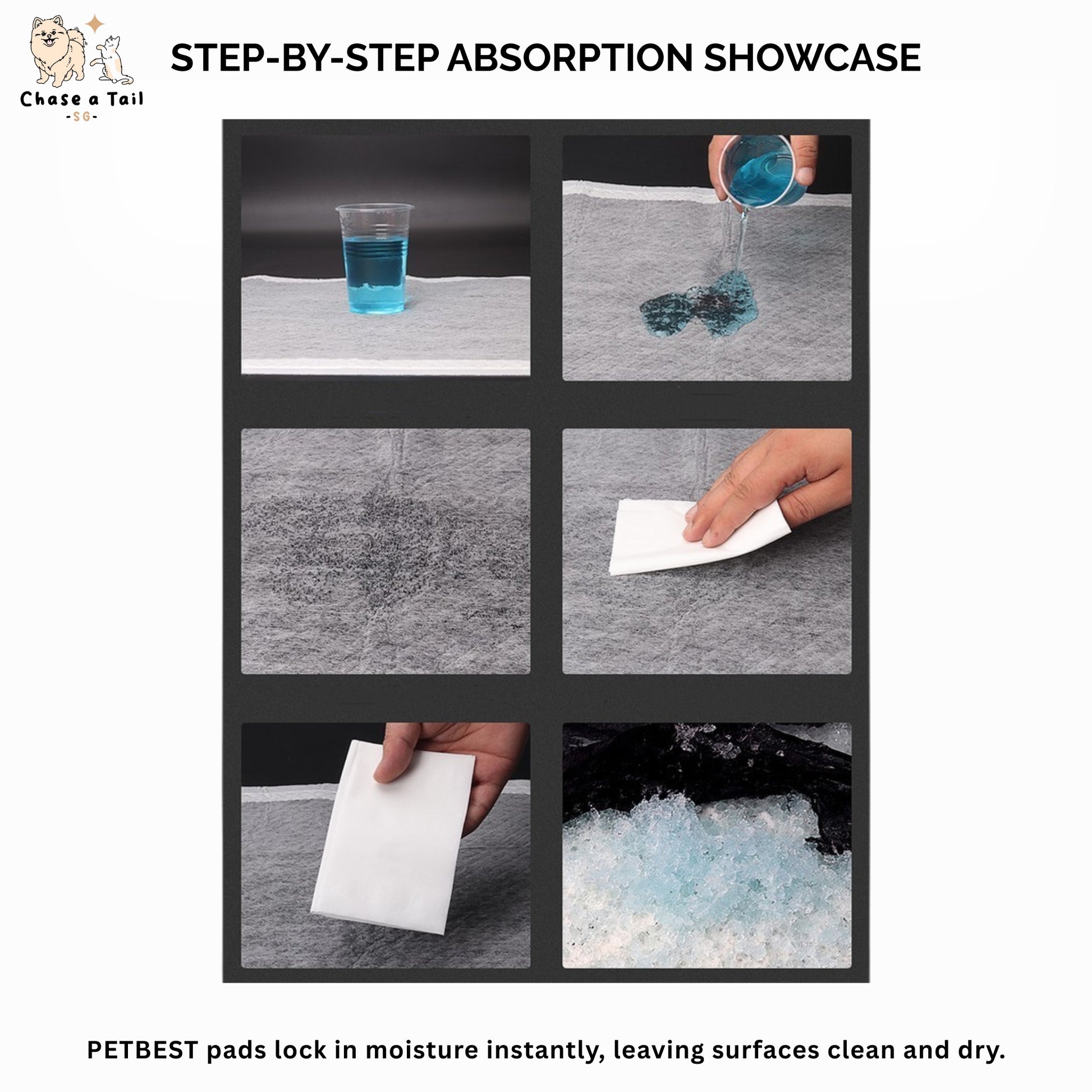 Chase a Tail
-SG-

STEP-BY-STEP ABSORPTION SHOWCASE

PETBEST pads lock in moisture instantly, leaving surfaces clean and dry.